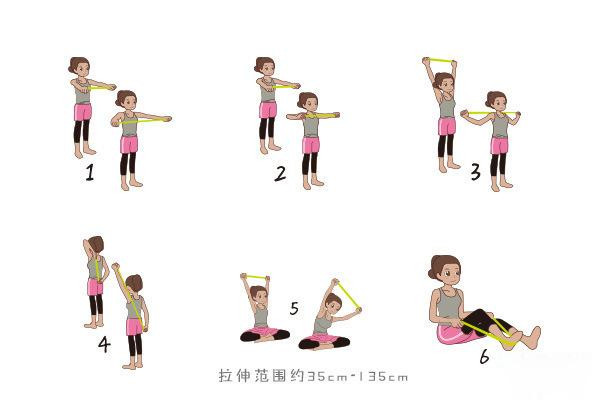 1

2

3

4

5

6

拉伸范围约35cm-135cm