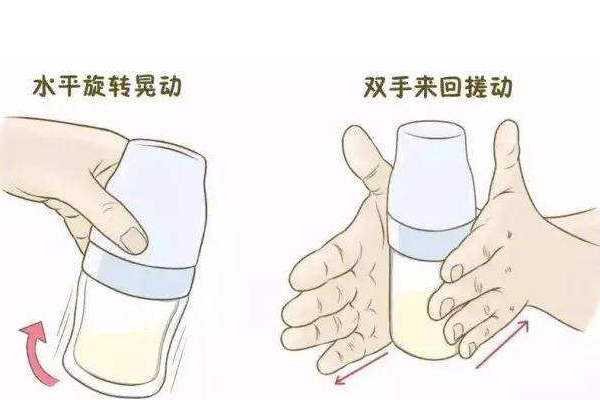 水平旋转晃动

双手来回搓动