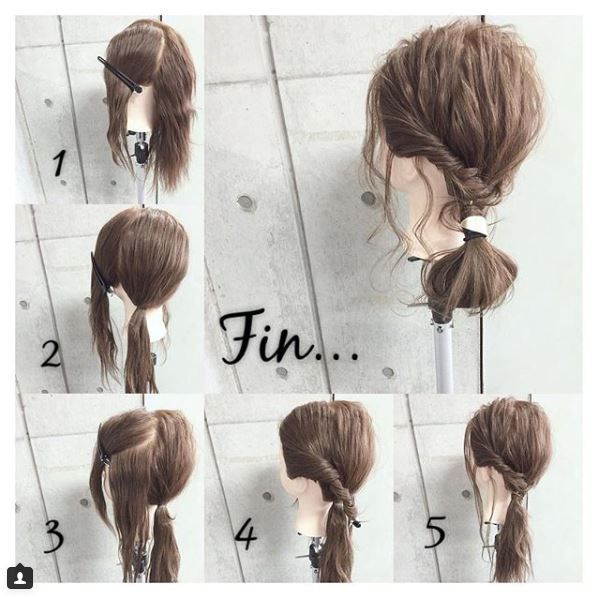 1

2

Fin...

3

4

5