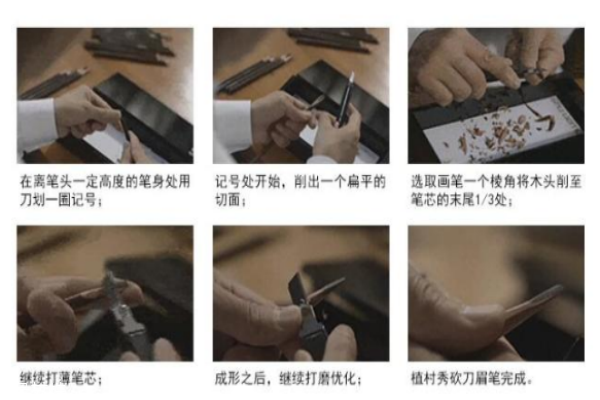 在离笔头一定高度的笔身处用刀划一圈记号；

记号处开始，削出一个扁平的切面；

选取画笔一个棱角将木头削至笔芯的末尾1/3处；

继续打薄笔芯；

成形之后，继续打磨优化；

植村秀砍刀眉笔完成。