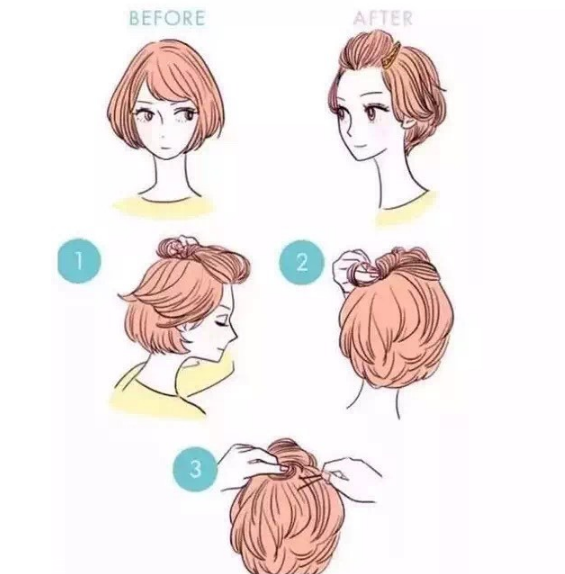 BEFORE

AFTER

1

2

3