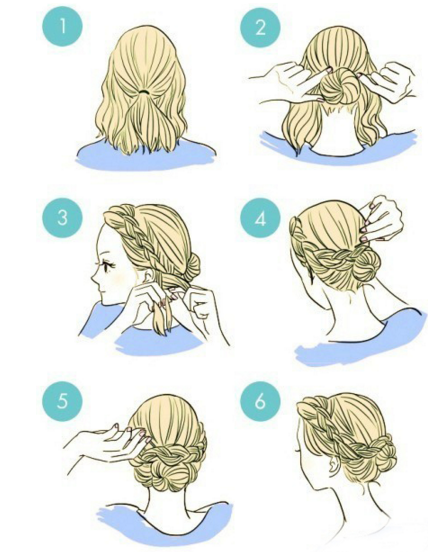 1

2

3

4

5

6