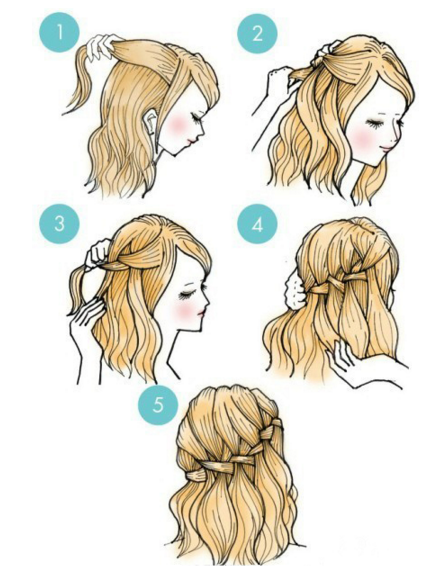 1
2
3
4
5