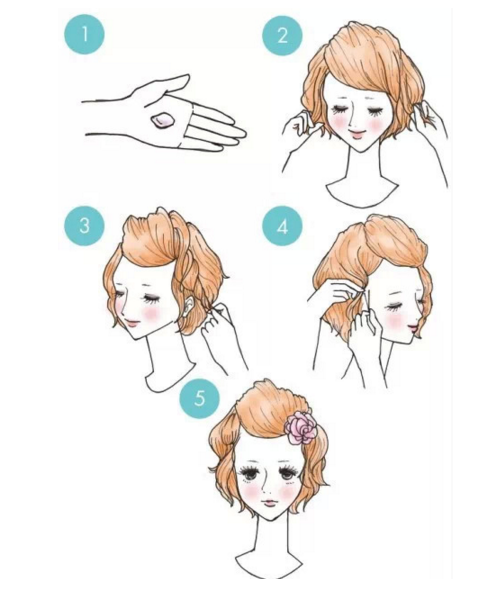 1

2

3

4

5