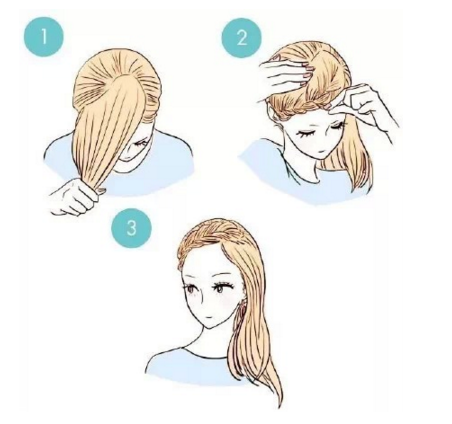 1

2

3