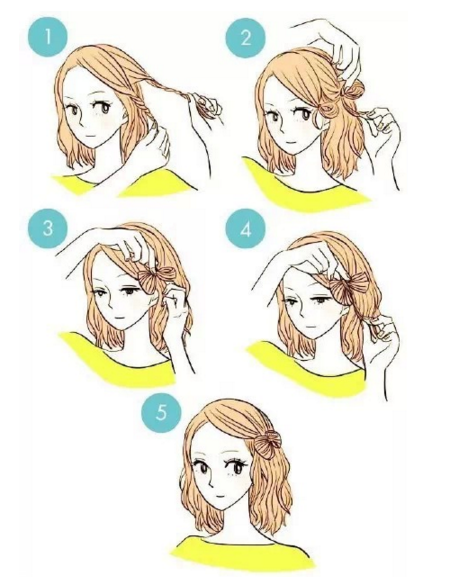 1

2

3

4

5