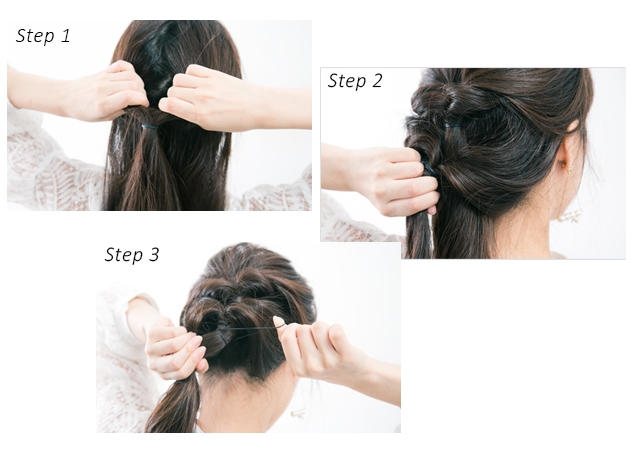 Step 1

Step 2

Step 3