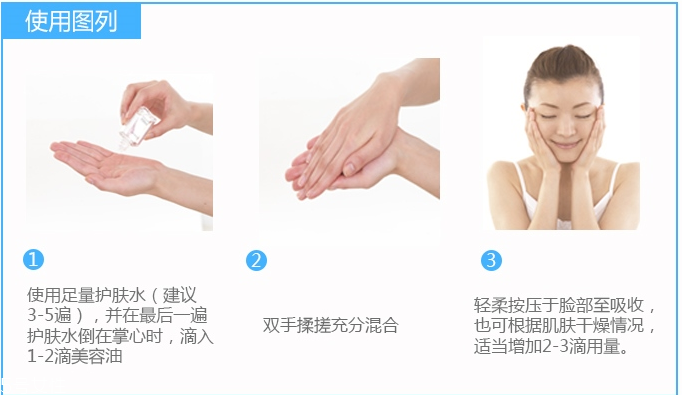 使用图列

1

使用足量护肤水（建议3-5遍），并在最后一遍护肤水倒在掌心时，滴入1-2滴美容油

2

双手揉搓充分混合

3

轻柔按压于脸部至吸收，也可根据肌肤干燥情况，适当增加2-3滴用量。