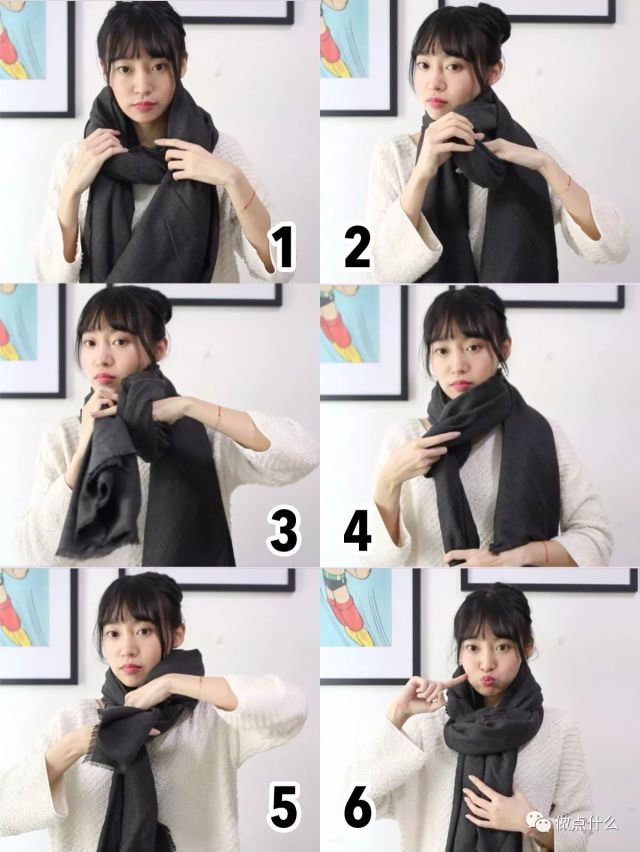 1
2
3
4
5
6
做点什么