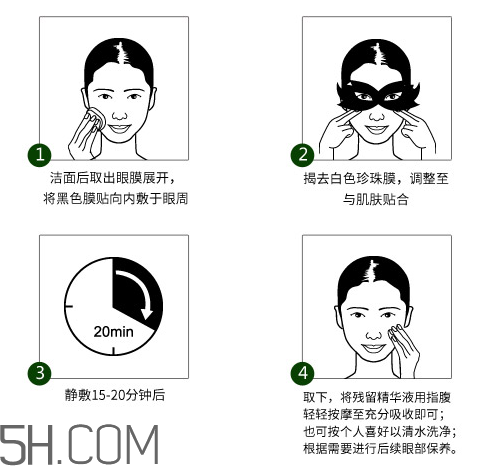 1

洁面后取出眼膜展开，将黑色膜贴向内敷于眼周

2

揭去白色珍珠膜，调整至与肌肤贴合

20min

3

静敷15-20分钟后

4

取下，将残留精华液用指腹轻轻按摩至充分吸收即可；也可按个人喜好以清水洗净；根据需要进行后续眼部保养。

5H.COM