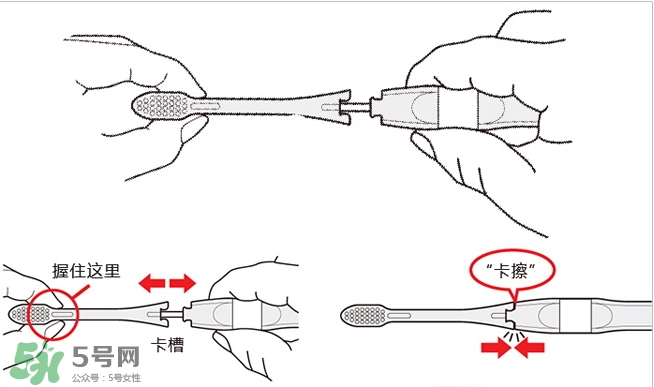 握住这里

卡槽

“卡擦”

5号网
公众号：5号女性