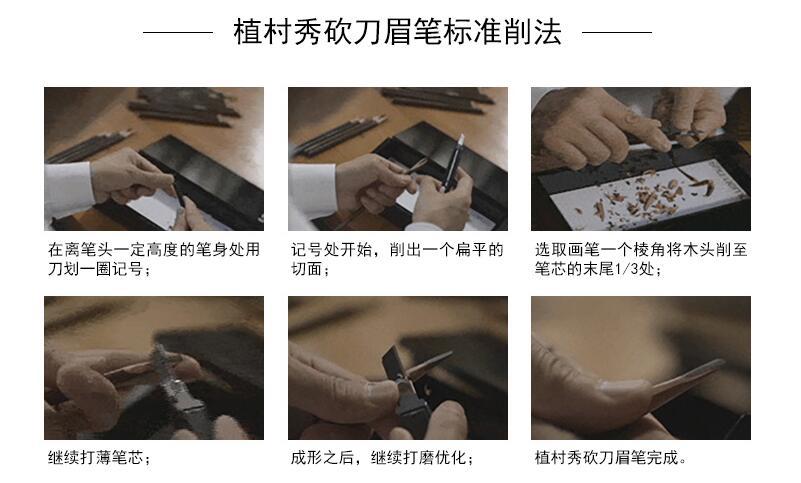 植村秀砍刀眉笔标准削法

在离笔头一定高度的笔身处用刀划一圈记号；

记号处开始，削出一个扁平的切面；

选取画笔一个棱角将木头削至笔芯的末尾1/3处；

继续打薄笔芯；

成形之后，继续打磨优化；

植村秀砍刀眉笔完成。