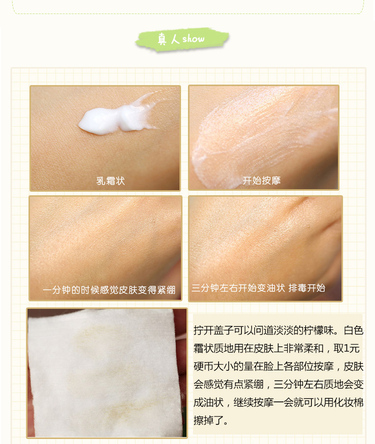 真人show

乳霜状

开始按摩

一分钟的时候感觉皮肤变得紧绷

三分钟左右开始变油状 排毒开始

拧开盖子可以问道淡淡的柠檬味。白色霜状质地用在皮肤上非常柔和，取1元硬币大小的量在脸上各部位按摩，皮肤会感觉有点紧绷，三分钟左右质地会变成油状，继续按摩一会就可以用化妆棉擦掉了。