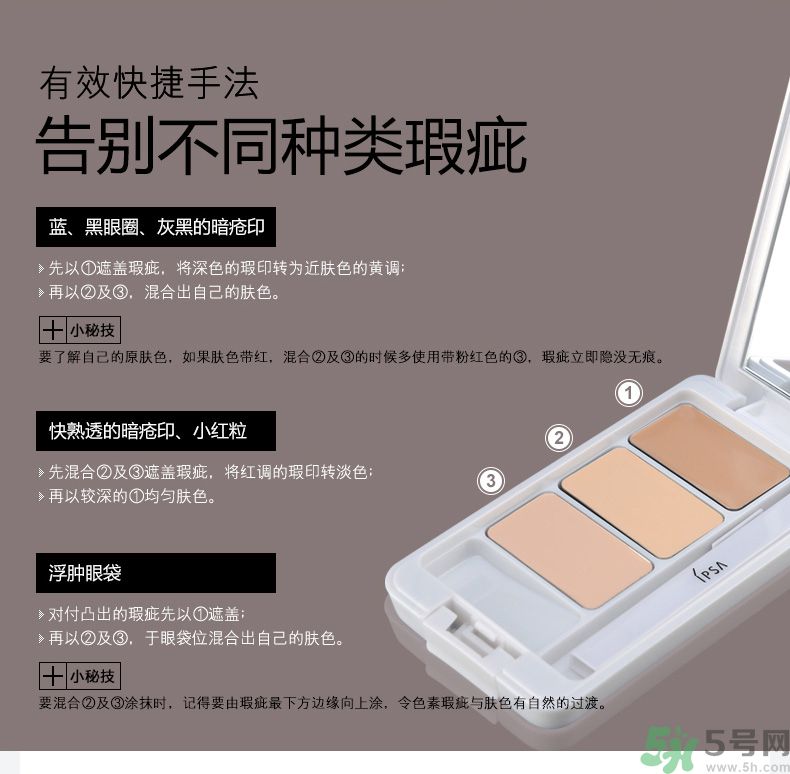 有效快捷手法
告别不同种类瑕疵

蓝、黑眼圈、灰黑的暗疮印

先以①遮盖瑕疵，将深色的瑕印转为近肤色的黄调；
再以②及③，混合出自己的肤色。

十 小秘技
要了解自己的原肤色，如果肤色带红，混合②及③的时候多使用带粉红色的③，瑕疵立即隐没无痕。

快熟透的暗疮印、小红粒

先混合②及③遮盖瑕疵，将红调的瑕印转淡色；
再以较深的①均匀肤色。

浮肿眼袋

对付凸出的瑕疵先以①遮盖；
再以②及③，于眼袋位混合出自己的肤色。

十 小秘技
要混合②及③涂抹时，记得要由瑕疵最下方边缘向上涂，令色素瑕疵与肤色有自然的过渡。

①
②
③
IPSA

5号网
www.5h.com