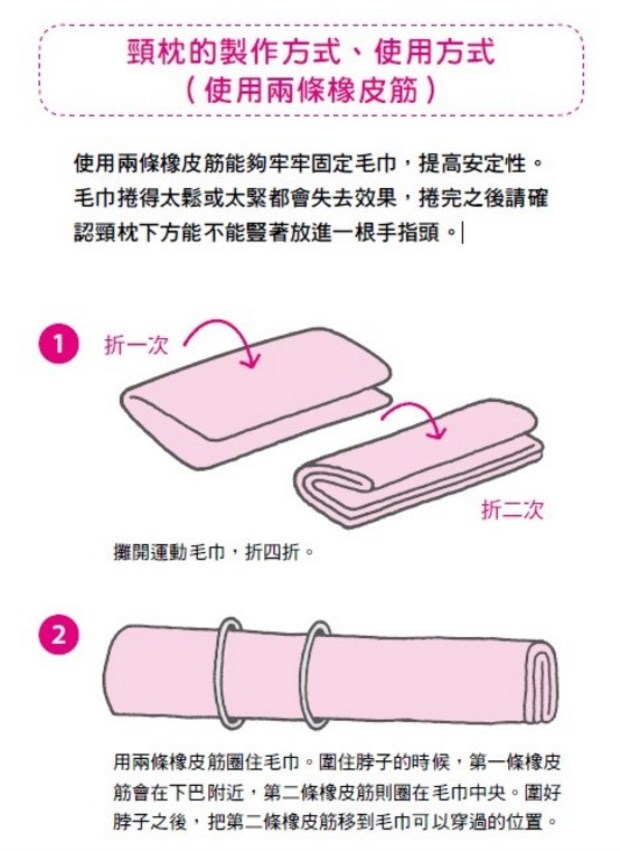 頸枕的製作方式、使用方式
（使用兩條橡皮筋）

使用兩條橡皮筋能夠牢牢固定毛巾，提高安定性。毛巾捲得太鬆或太緊都會失去效果，捲完之後請確認頸枕下方能不能豎著放進一根手指頭。

1 折一次

折二次

攤開運動毛巾，折四折。

2

用兩條橡皮筋圈住毛巾。圍住脖子的時候，第一條橡皮筋會在下巴附近，第二條橡皮筋則圈在毛巾中央。圍好脖子之後，把第二條橡皮筋移到毛巾可以穿過的位置。