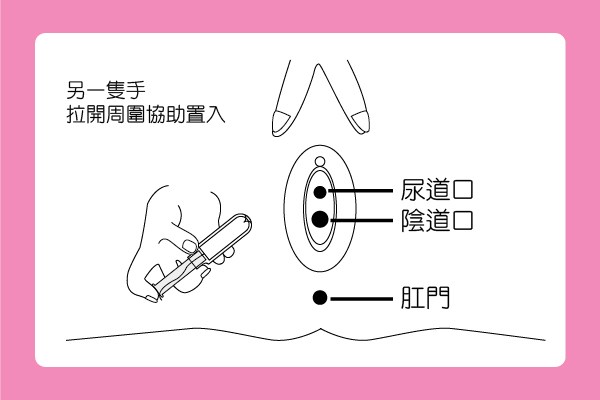 另一隻手
拉開周圍協助置入

尿道口
陰道口

肛門